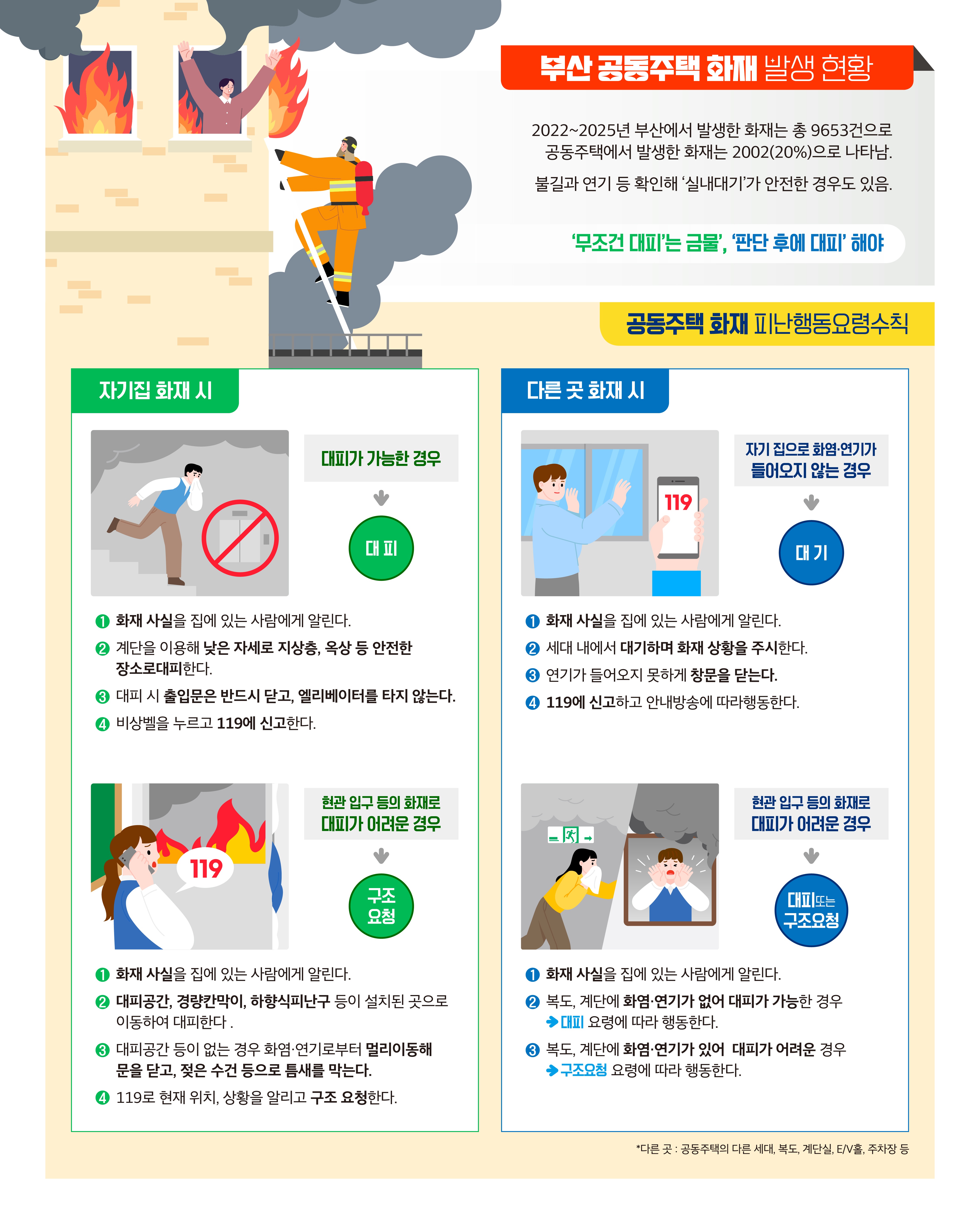 부산 공동주택 화재 발생 현황

2022~2025년 부산에서 발생한 화재는 총 9653건으로 공동주택에서 발생한 화재는 2002(20%)으로 나타남.

불길과 연기 등 확인해 '실내대기'가 안전한 경우도 있음.

'무조건 대피'는 금물', '판단 후에 대피' 해야

공동주택 화재 피난행동요령수칙

자기집 화재 시

대피가 가능한 경우

대 피

❶ 화재 사실을 집에 있는 사람에게 알린다.
❷ 계단을 이용해 낮은 자세로 지상층, 옥상 등 안전한 장소로대피한다.
❸ 대피 시 출입문은 반드시 닫고, 엘리베이터를 타지 않는다.
❹ 비상벨을 누르고 119에 신고한다.

119

현관 입구 등의 화재로 대피가 어려운 경우

구조 요청

❶ 화재 사실을 집에 있는 사람에게 알린다.
❷ 대피공간, 경량칸막이, 하향식피난구 등이 설치된 곳으로 이동하여 대피한다 .
❸ 대피공간 등이 없는 경우 화염·연기로부터 멀리이동해 문을 닫고, 젖은 수건 등으로 틈새를 막는다.
❹ 119로 현재 위치, 상황을 알리고 구조 요청한다.

다른 곳 화재 시

119

자기 집으로 화염·연기가 들어오지 않는 경우

대 기

❶ 화재 사실을 집에 있는 사람에게 알린다.
❷ 세대 내에서 대기하며 화재 상황을 주시한다.
❸ 연기가 들어오지 못하게 창문을 닫는다.
❹ 119에 신고하고 안내방송에 따라행동한다.

현관 입구 등의 화재로 대피가 어려운 경우

대피또는 구조요청

❶ 화재 사실을 집에 있는 사람에게 알린다.
❷ 복도, 계단에 화염·연기가 없어 대피가 가능한 경우 ➔대피 요령에 따라 행동한다.
❸ 복도, 계단에 화염·연기가 있어 대피가 어려운 경우 ➔구조요청 요령에 따라 행동한다.

*다른 곳 : 공동주택의 다른 세대, 복도, 계단실, E/V홀, 주차장 등