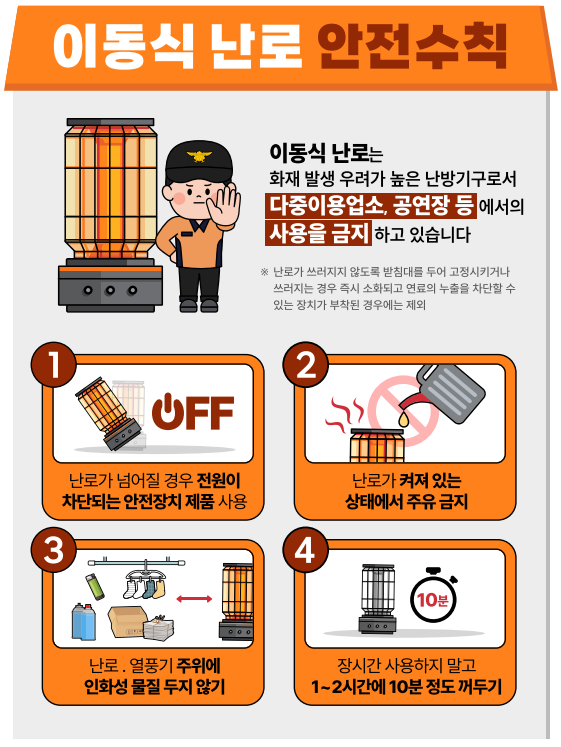 이동식 난로 안전수칙

이동식 난로는
화재 발생 우려가 높은 난방기구로서
다중이용업소, 공연장 등 에서의
사용을 금지 하고 있습니다

※ 난로가 쓰러지지 않도록 받침대를 두어 고정시키거나 쓰러지는 경우 즉시 소화되고 연료의 누출을 차단할 수 있는 장치가 부착된 경우에는 제외

1
OFF
난로가 넘어질 경우 전원이 차단되는 안전장치 제품 사용

2
난로가 켜져 있는 상태에서 주유 금지

3
난로 . 열풍기 주위에 인화성 물질 두지 않기

4
10분
장시간 사용하지 말고 1~2시간에 10분 정도 꺼두기